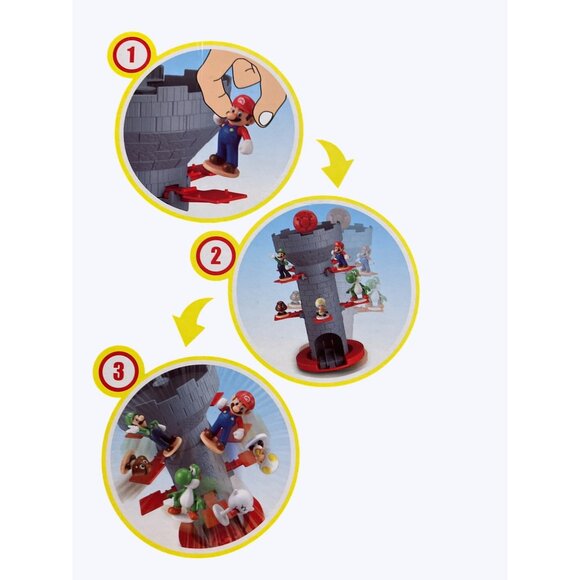 1
2
3